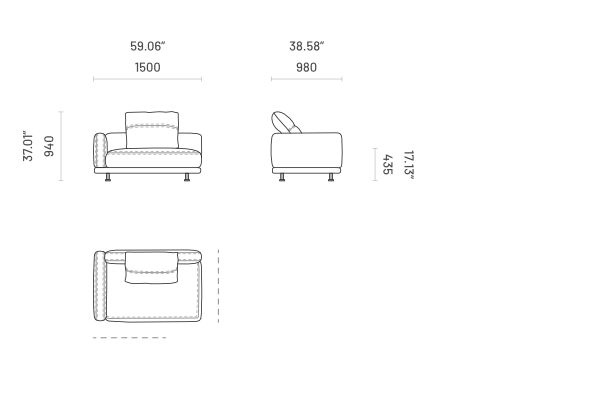 59.06"
1500
38.58"
980
37.01"
940
435
17.13"