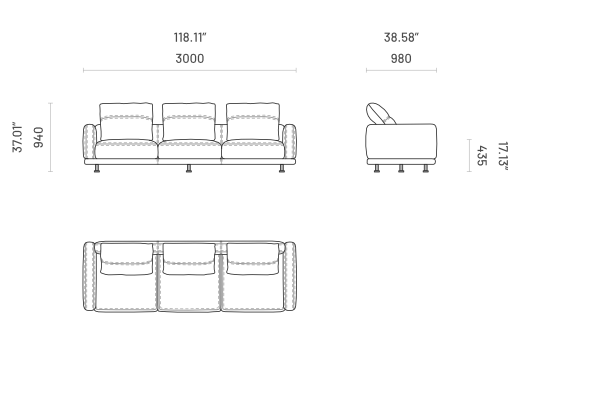 118.11"
3000
38.58"
980
37.01"
940
435
17.13"